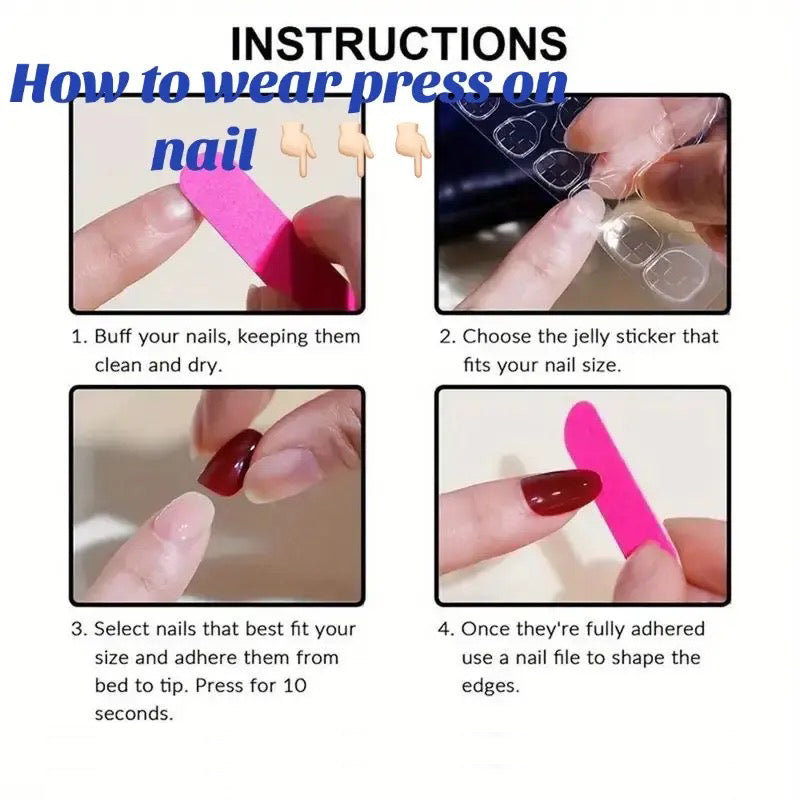 INSTRUCTIONS

How to wear press on nail 👇🏻👇🏻👇🏻

1. Buff your nails, keeping them clean and dry.

2. Choose the jelly sticker that fits your nail size.

3. Select nails that best fit your size and adhere them from bed to tip. Press for 10 seconds.

4. Once they're fully adhered use a nail file to shape the edges.